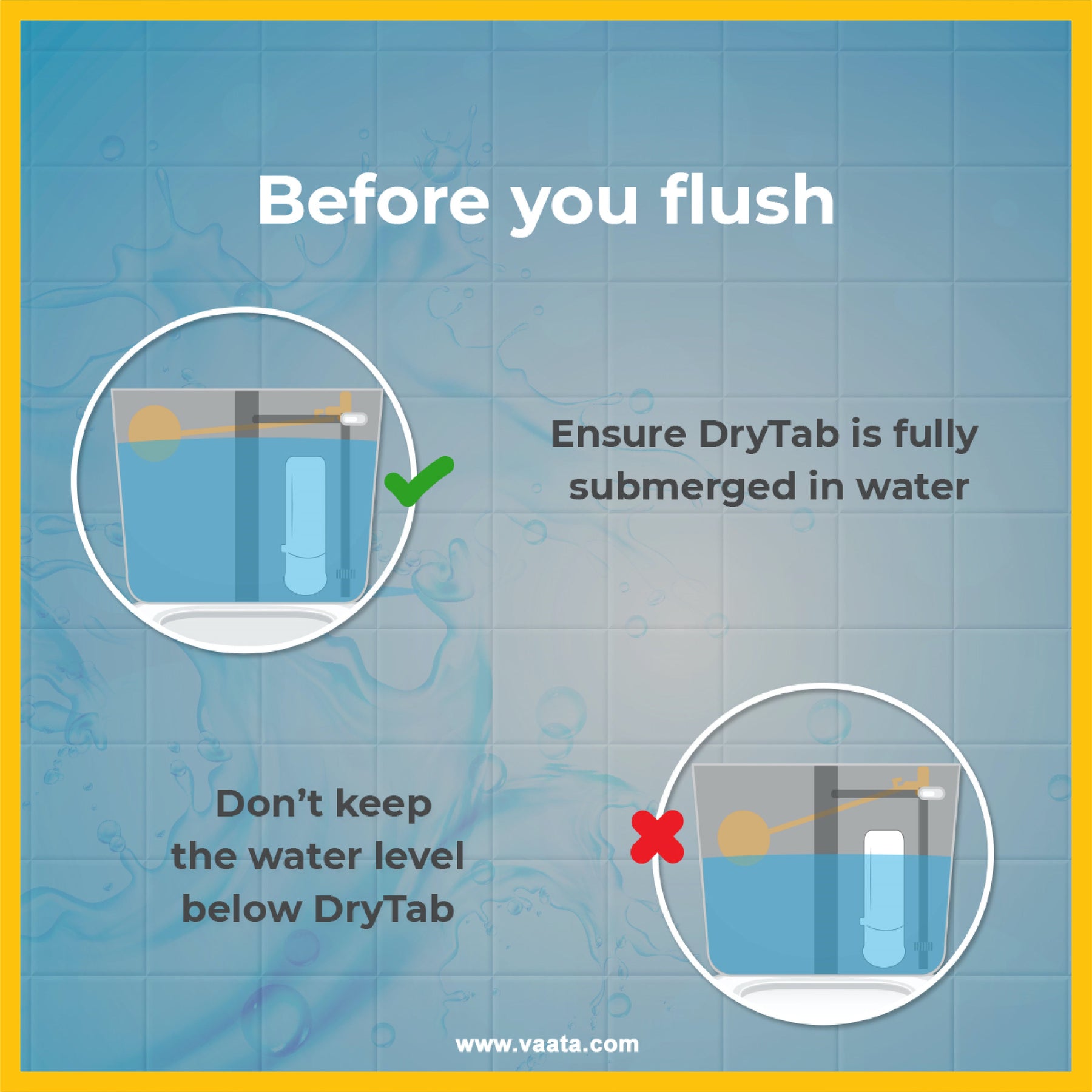 Before you flush

Ensure DryTab is fully submerged in water

Don’t keep the water level below DryTab

www.vaata.com