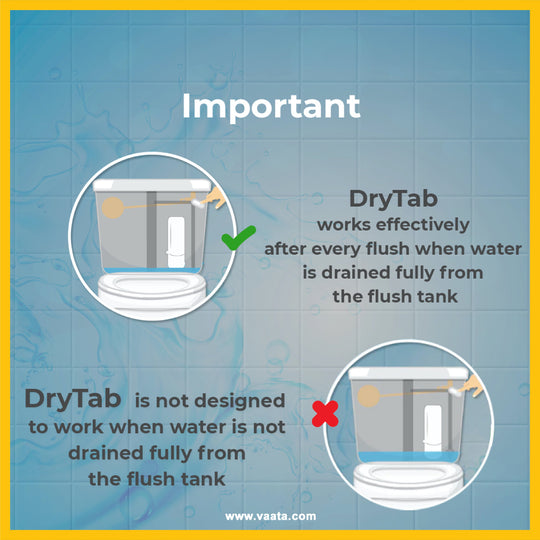 Important

DryTab
works effectively
after every flush when water
is drained fully from
the flush tank

DryTab is not designed
to work when water is not
drained fully from
the flush tank

www.vaata.com