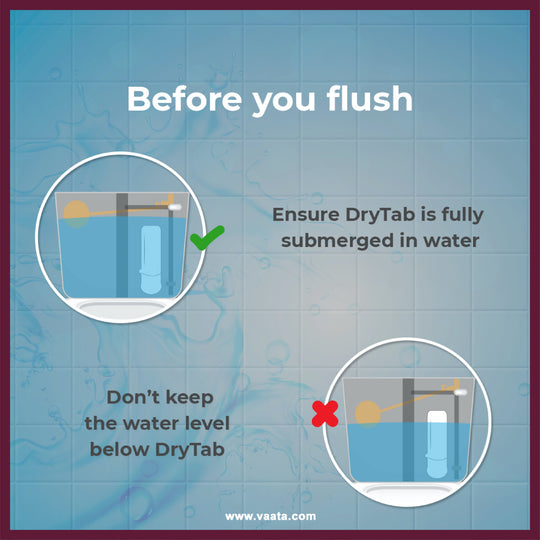 Before you flush

Ensure DryTab is fully submerged in water

Don't keep the water level below DryTab

www.vaata.com