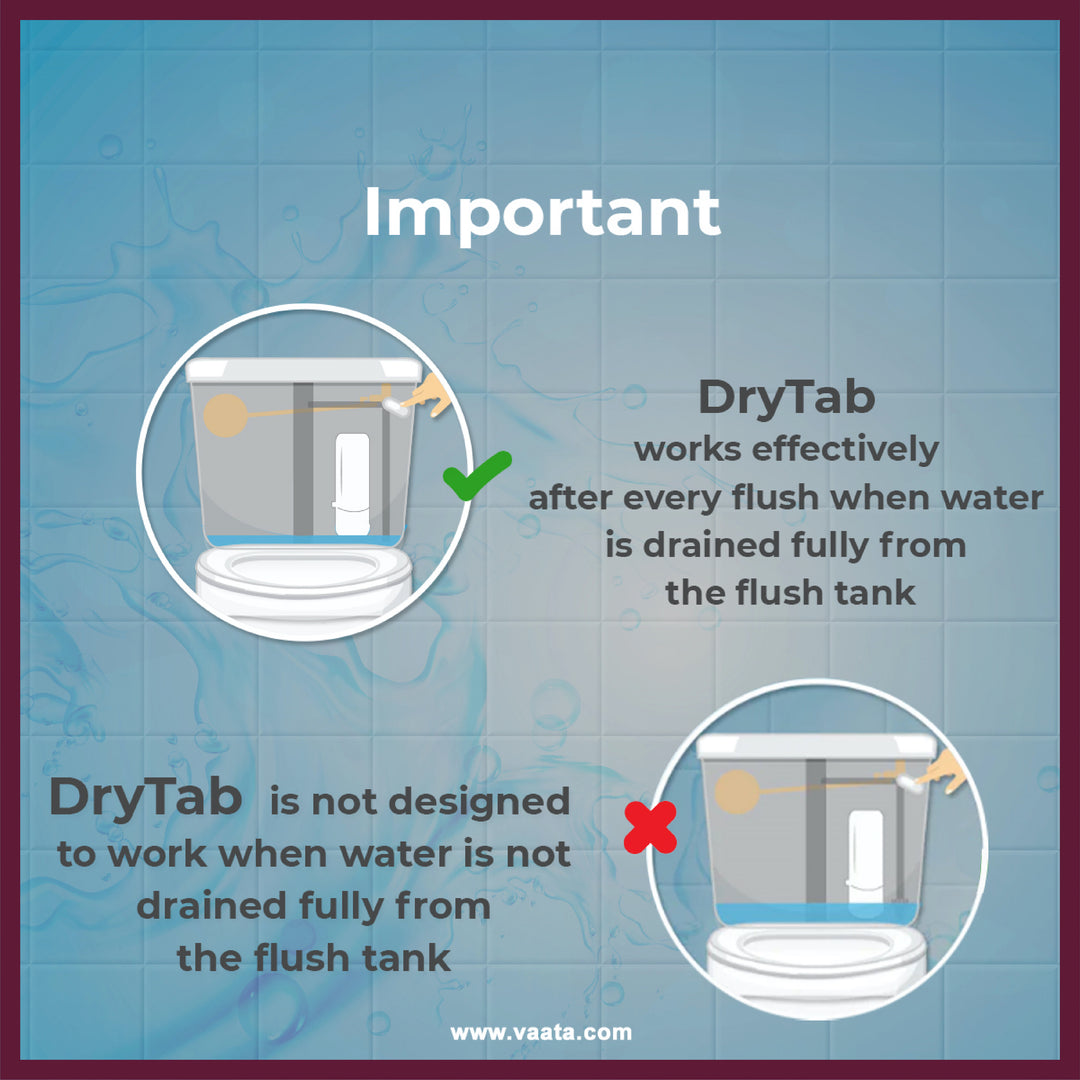 Important

DryTab works effectively after every flush when water is drained fully from the flush tank

DryTab is not designed to work when water is not drained fully from the flush tank

www.vaata.com