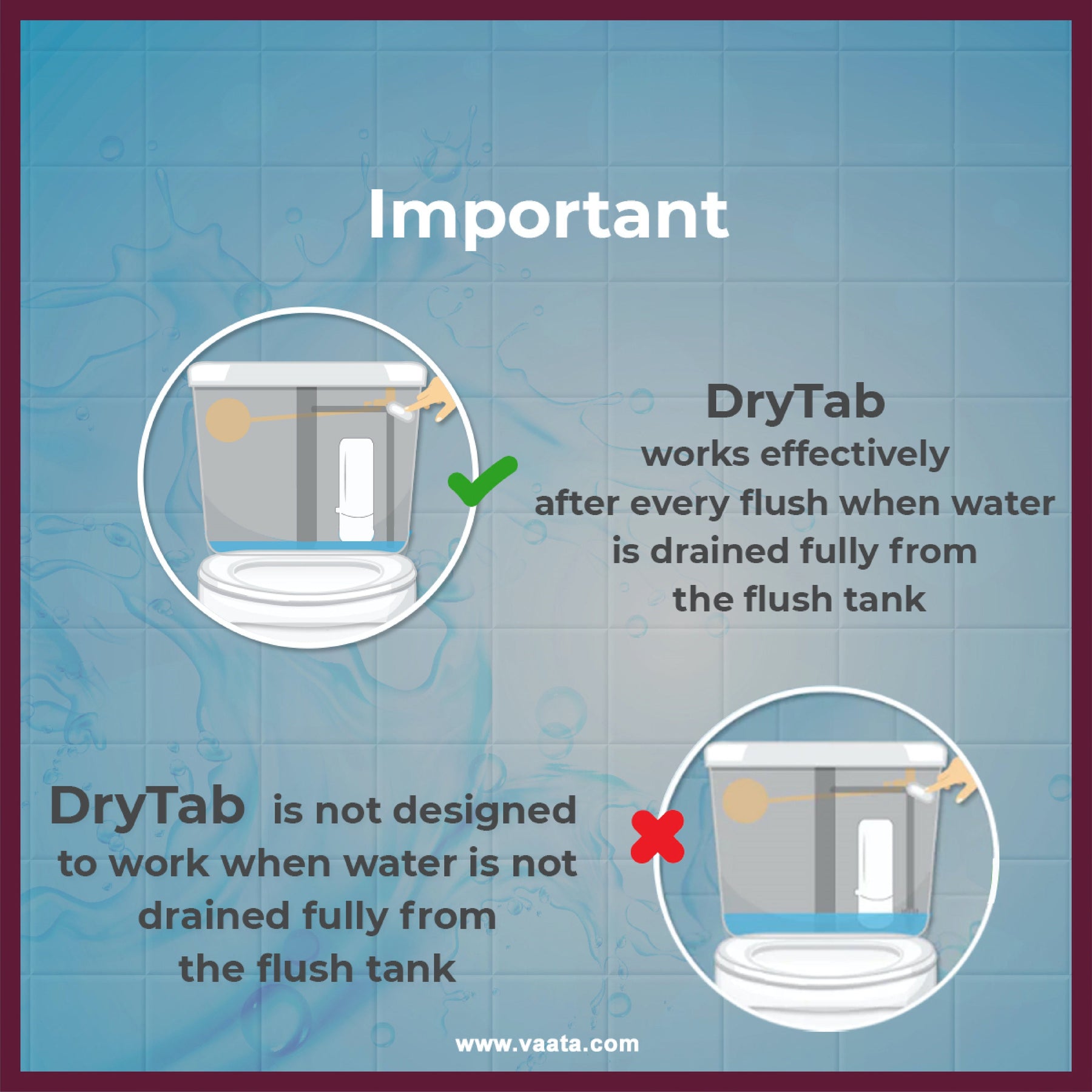 Important

DryTab
works effectively
after every flush when water
is drained fully from
the flush tank

DryTab is not designed
to work when water is not
drained fully from
the flush tank

www.vaata.com