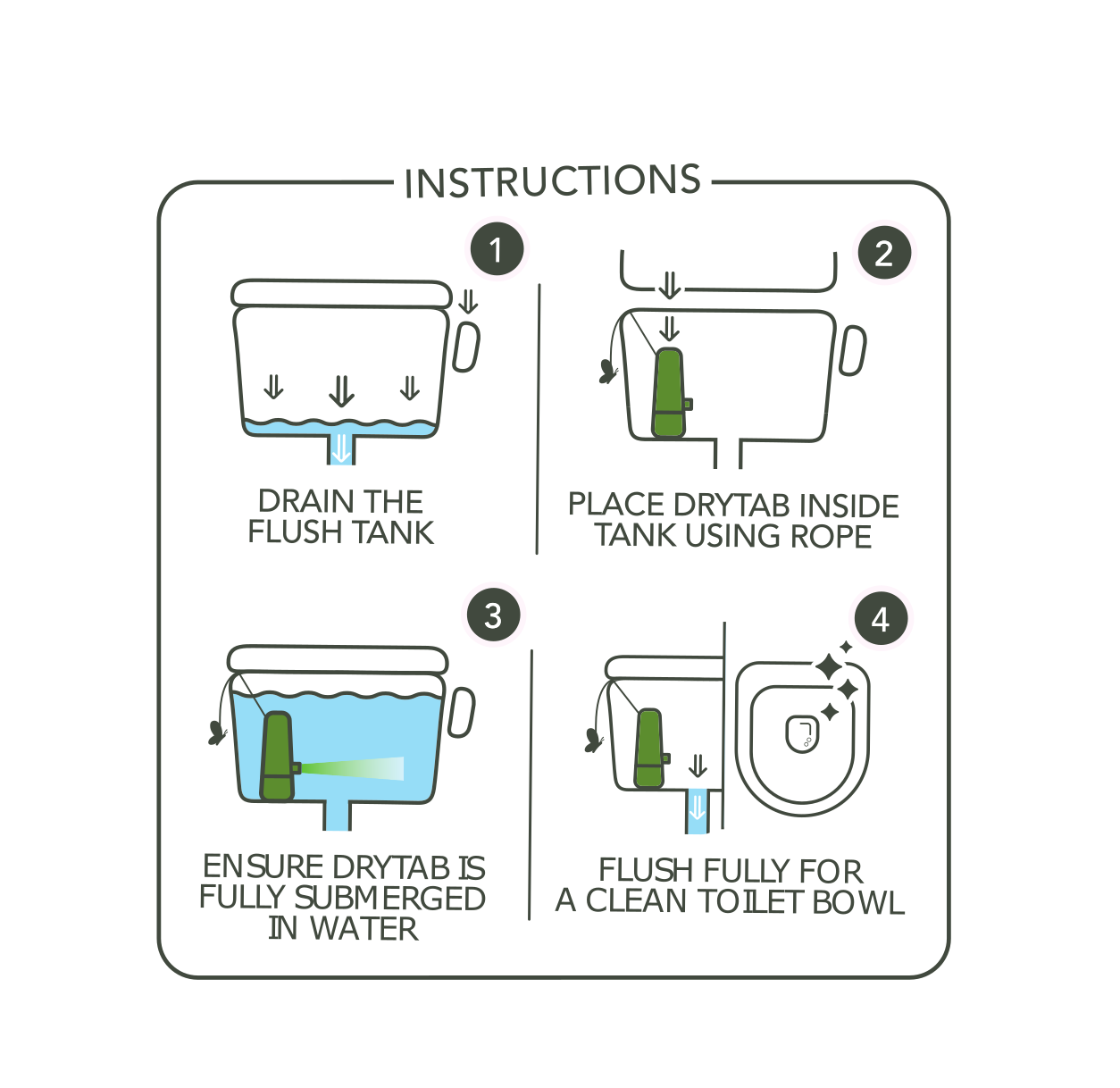 INSTRUCTIONS

1

DRAIN THE FLUSH TANK

2

PLACE DRYTAB INSIDE TANK USING ROPE

3

ENSURE DRYTAB IS FULLY SUBMERGED IN WATER

4

FLUSH FULLY FOR A CLEAN TOILET BOWL