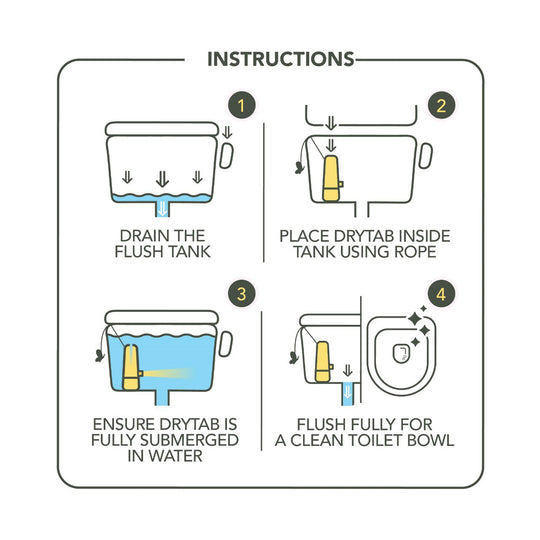 INSTRUCTIONS

1

DRAIN THE FLUSH TANK

2

PLACE DRYTAB INSIDE TANK USING ROPE

3

ENSURE DRYTAB IS FULLY SUBMERGED IN WATER

4

FLUSH FULLY FOR A CLEAN TOILET BOWL