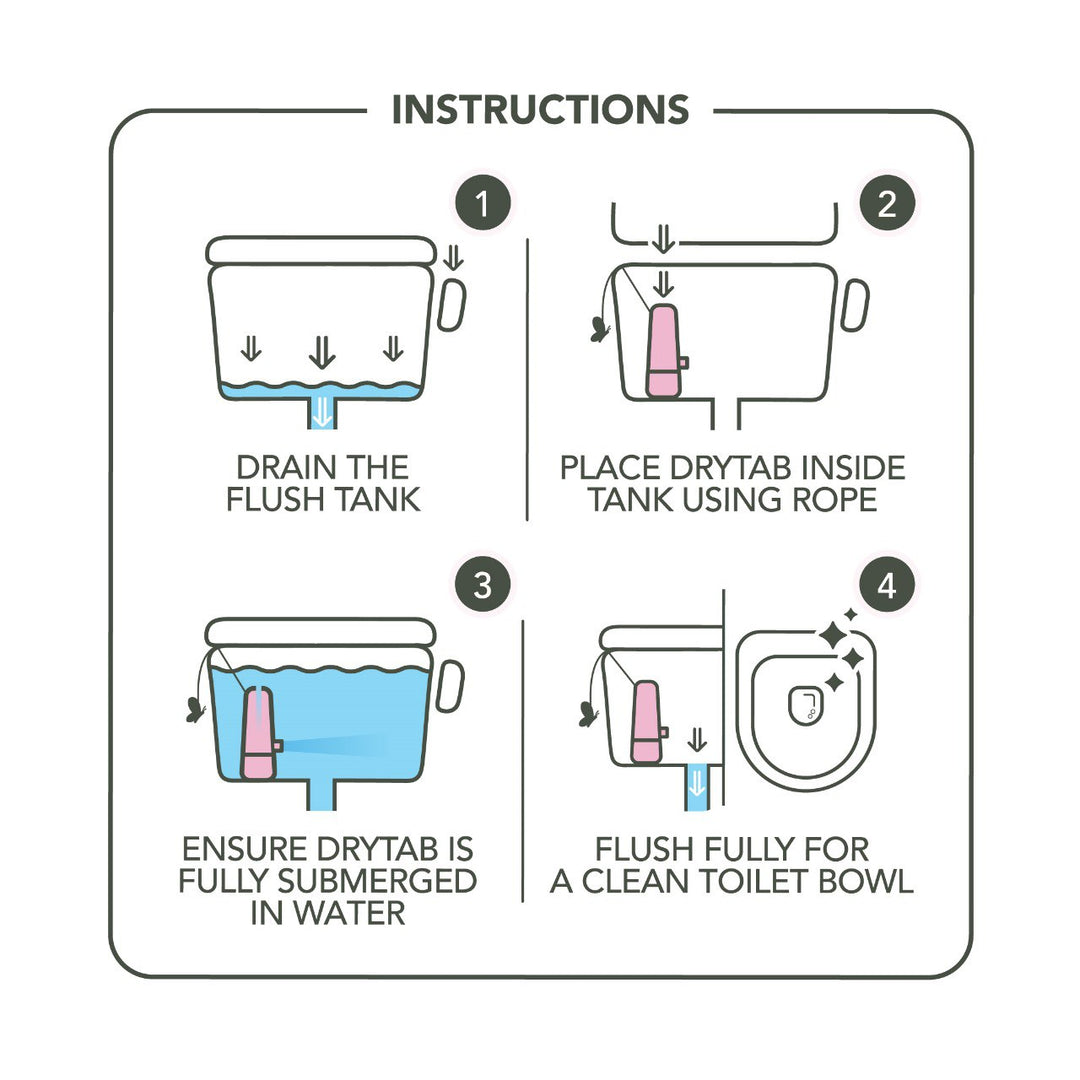 INSTRUCTIONS

1

DRAIN THE FLUSH TANK

2

PLACE DRYTAB INSIDE TANK USING ROPE

3

ENSURE DRYTAB IS FULLY SUBMERGED IN WATER

4

FLUSH FULLY FOR A CLEAN TOILET BOWL