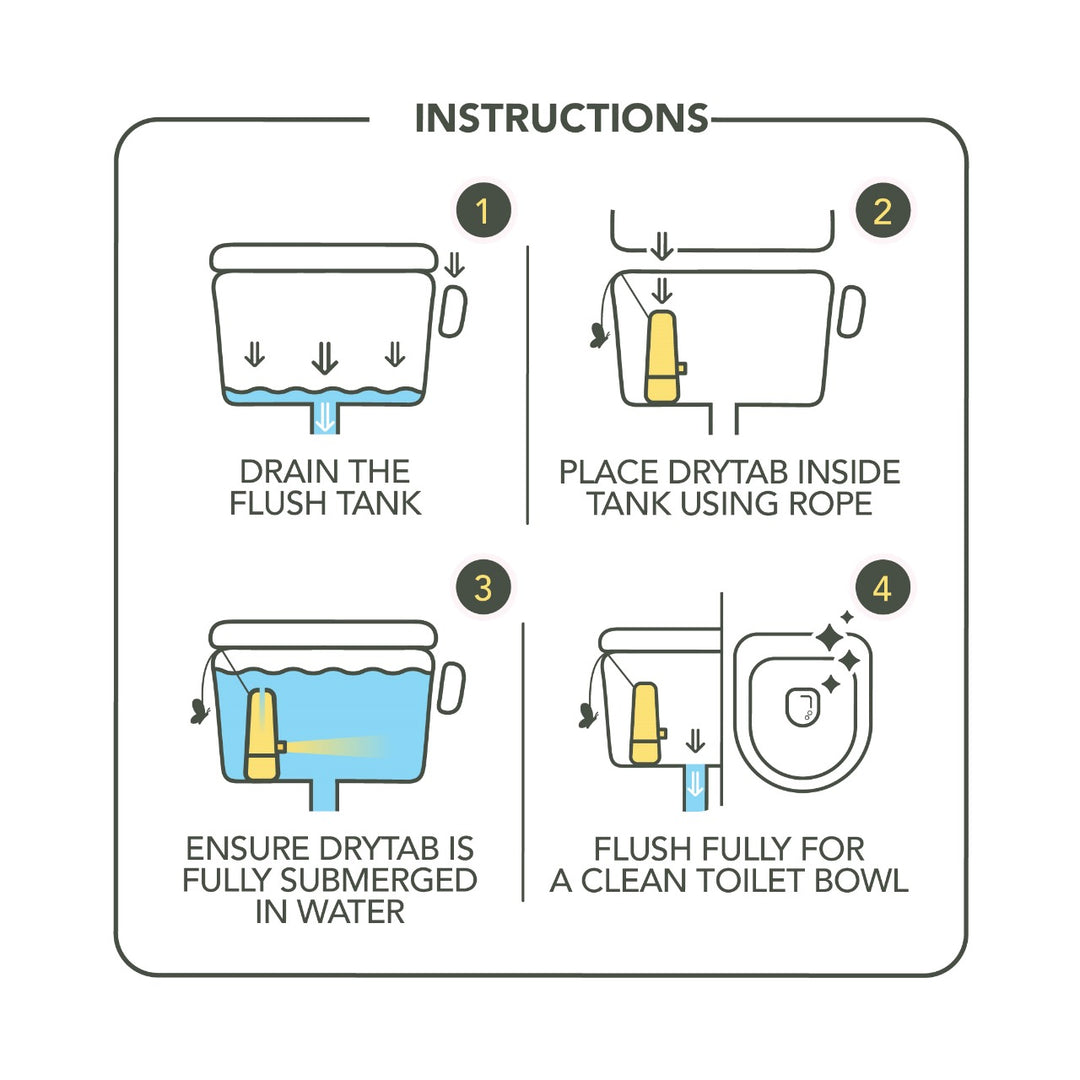 INSTRUCTIONS

1

DRAIN THE FLUSH TANK

2

PLACE DRYTAB INSIDE TANK USING ROPE

3

ENSURE DRYTAB IS FULLY SUBMERGED IN WATER

4

FLUSH FULLY FOR A CLEAN TOILET BOWL