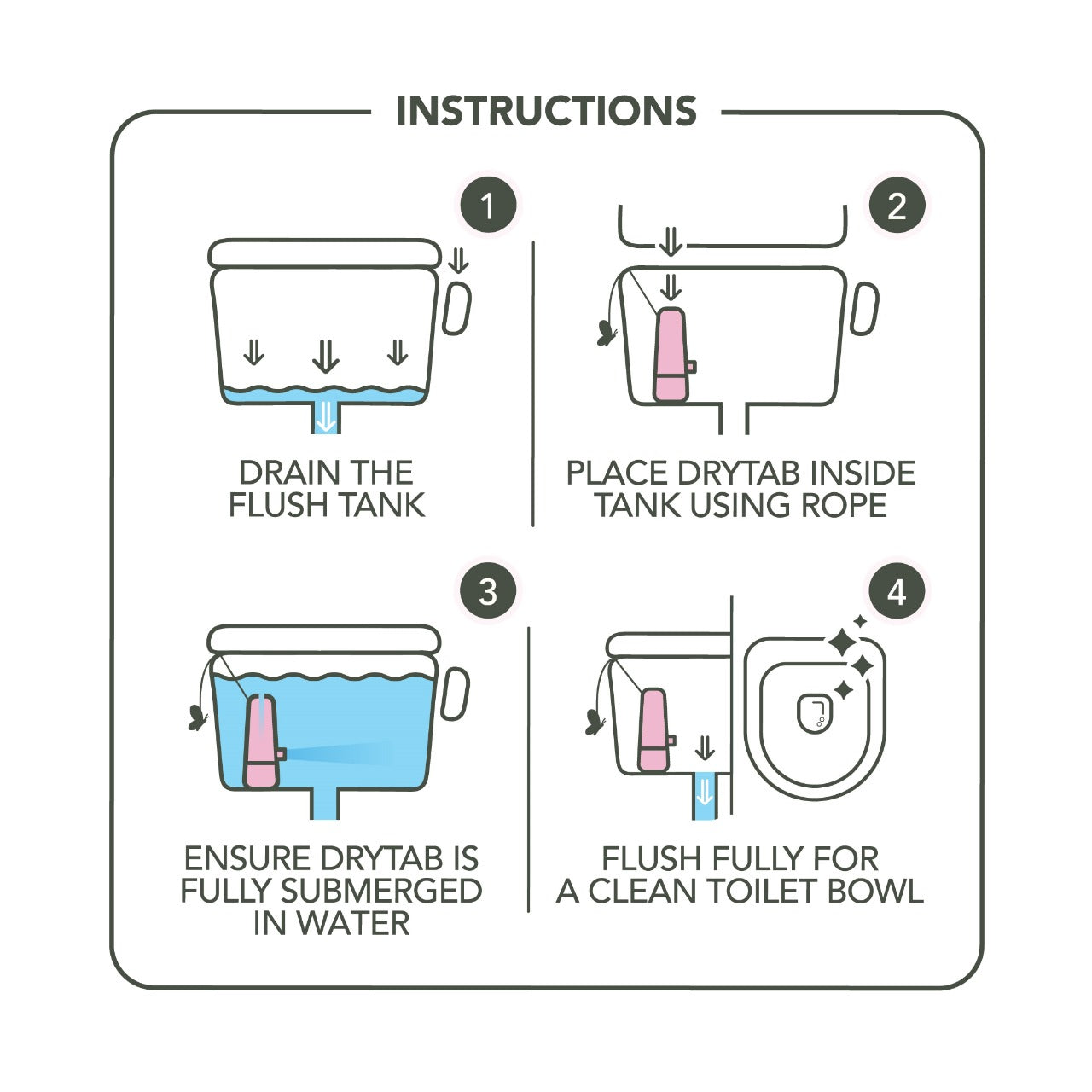 INSTRUCTIONS

1

DRAIN THE FLUSH TANK

2

PLACE DRYTAB INSIDE TANK USING ROPE

3

ENSURE DRYTAB IS FULLY SUBMERGED IN WATER

4

FLUSH FULLY FOR A CLEAN TOILET BOWL